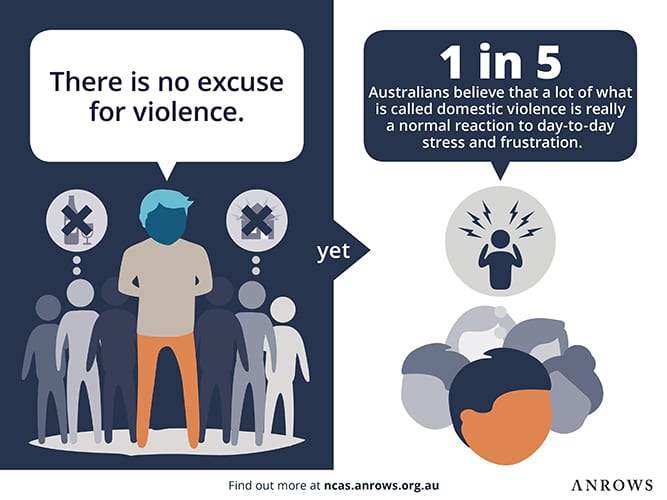 There is no excuse for violence.

yet

1 in 5

Australians believe that a lot of what is called domestic violence is really a normal reaction to day-to-day stress and frustration.

Find out more at ncas.anrows.org.au

ANROWS