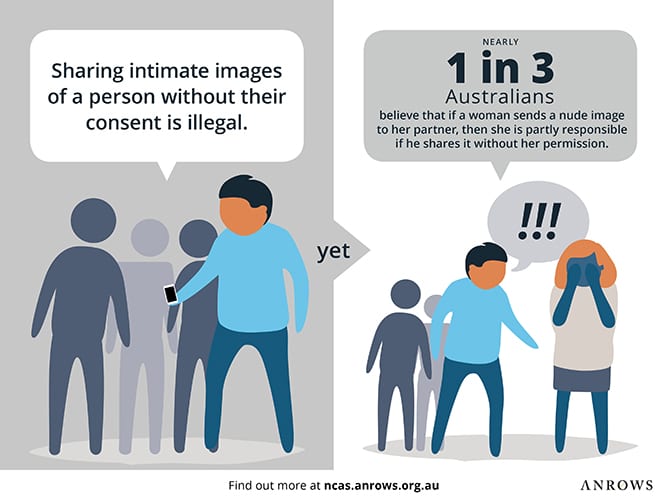 Sharing intimate images of a person without their consent is illegal.

yet

NEARLY
1 in 3
Australians
believe that if a woman sends a nude image to her partner, then she is partly responsible if he shares it without her permission.

!!!

Find out more at ncas.anrows.org.au

ANROWS