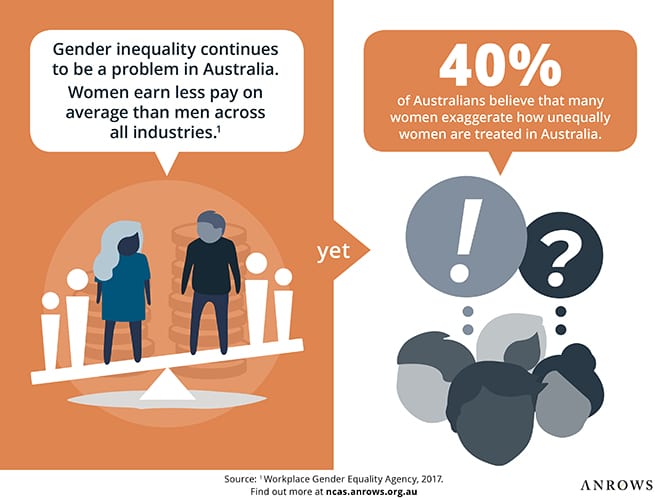 Gender inequality continues to be a problem in Australia. Women earn less pay on average than men across all industries.$^1$

yet

40%

of Australians believe that many women exaggerate how unequally women are treated in Australia.

!

?

Source: $^1$ Workplace Gender Equality Agency, 2017.
Find out more at ncas.anrows.org.au

ANROWS